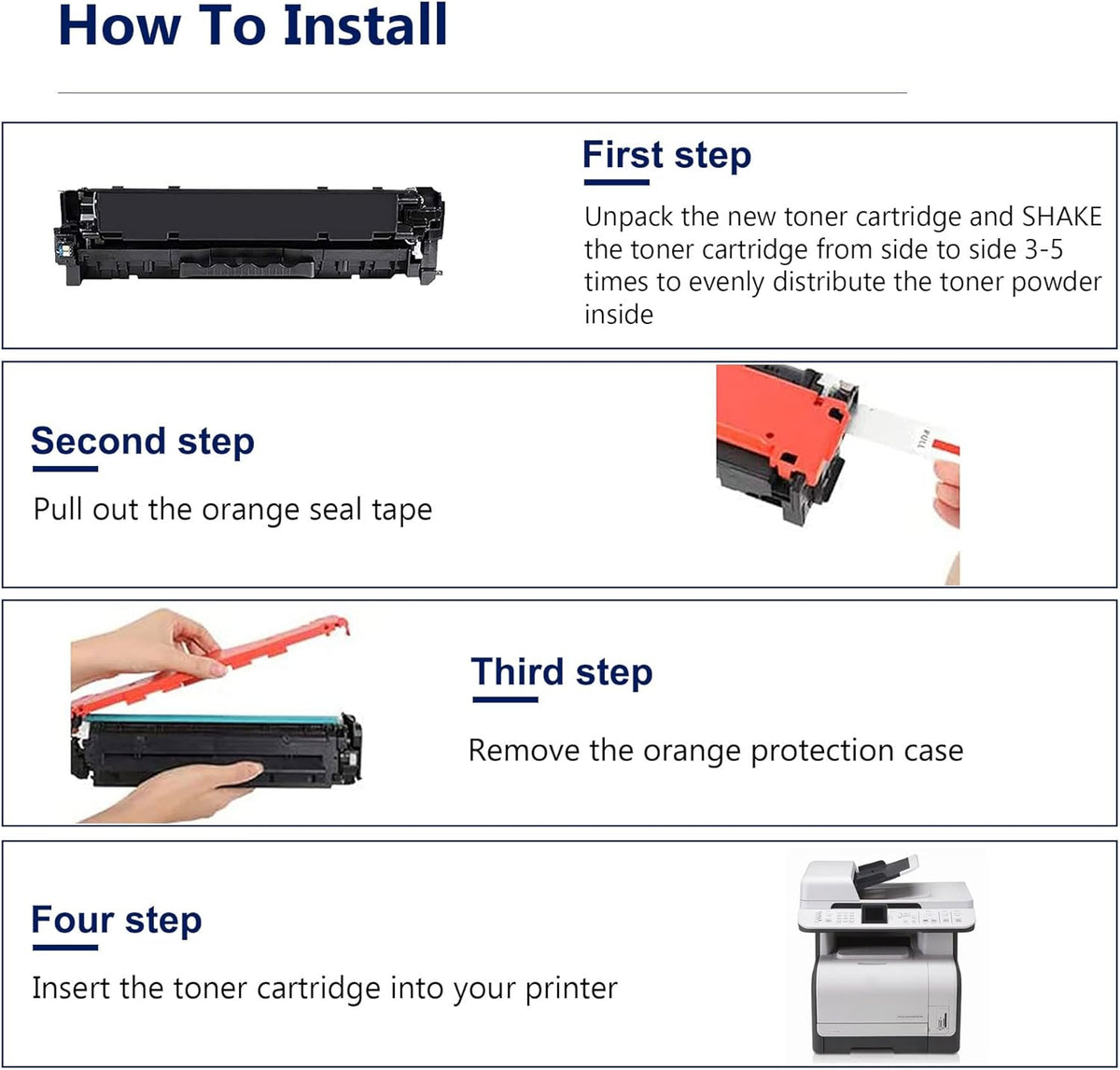 How To Install

First step

Unpack the new toner cartridge and SHAKE the toner cartridge from side to side 3-5 times to evenly distribute the toner powder inside

Second step

Pull out the orange seal tape

PULL

Third step

Remove the orange protection case

Four step

Insert the toner cartridge into your printer